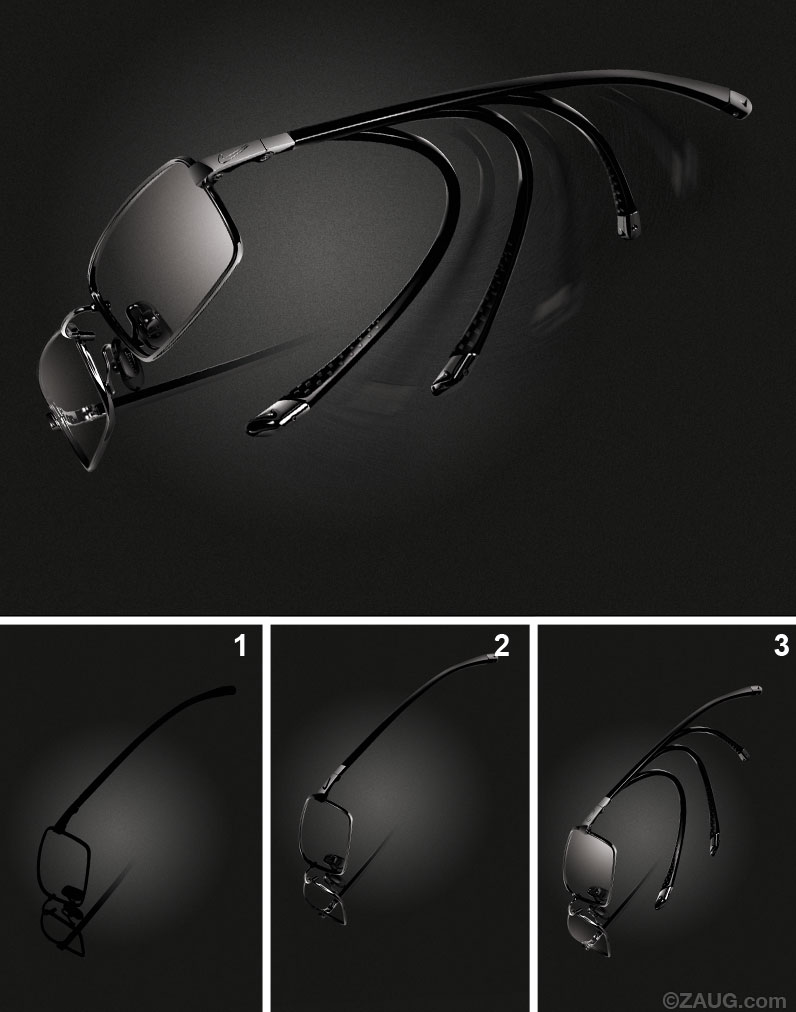 1

2

3

©ZAUG.com